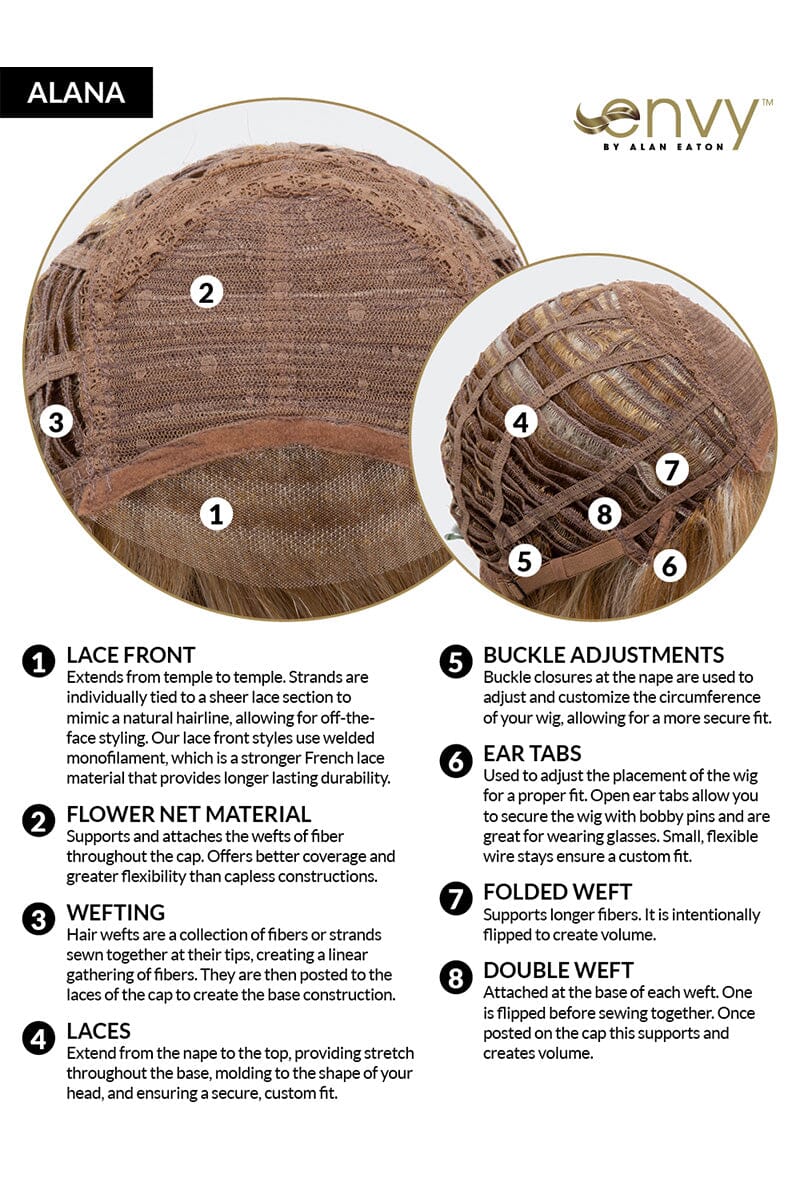 ALANA

envy™
BY ALAN EATON

2

3

1

4

7

8

5

6

1 LACE FRONT
Extends from temple to temple. Strands are individually tied to a sheer lace section to mimic a natural hairline, allowing for off-the-face styling. Our lace front styles use welded monofilament, which is a stronger French lace material that provides longer lasting durability.

2 FLOWER NET MATERIAL
Supports and attaches the wefts of fiber throughout the cap. Offers better coverage and greater flexibility than capless constructions.

3 WEFTING
Hair wefts are a collection of fibers or strands sewn together at their tips, creating a linear gathering of fibers. They are then posted to the laces of the cap to create the base construction.

4 LACES
Extend from the nape to the top, providing stretch throughout the base, molding to the shape of your head, and ensuring a secure, custom fit.

5 BUCKLE ADJUSTMENTS
Buckle closures at the nape are used to adjust and customize the circumference of your wig, allowing for a more secure fit.

6 EAR TABS
Used to adjust the placement of the wig for a proper fit. Open ear tabs allow you to secure the wig with bobby pins and are great for wearing glasses. Small, flexible wire stays ensure a custom fit.

7 FOLDED WEFT
Supports longer fibers. It is intentionally flipped to create volume.

8 DOUBLE WEFT
Attached at the base of each weft. One is flipped before sewing together. Once posted on the cap this supports and creates volume.